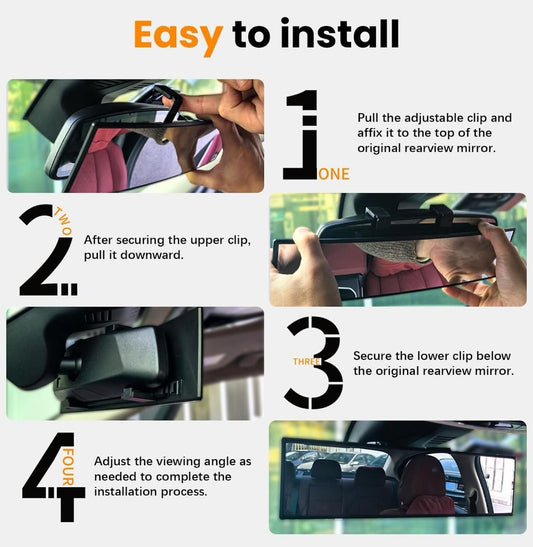 Easy to install

1 ONE

Pull the adjustable clip and affix it to the top of the original rearview mirror.

2 TWO

After securing the upper clip, pull it downward.

3 THREE

Secure the lower clip below the original rearview mirror.

4 FOUR

Adjust the viewing angle as needed to complete the installation process.